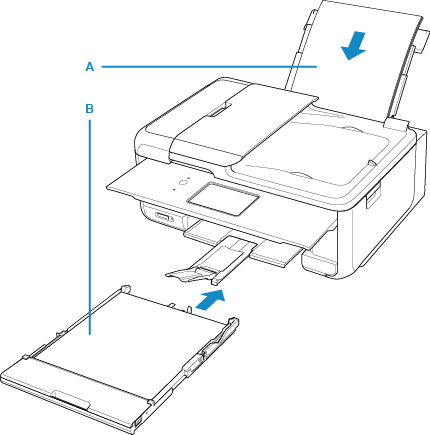 A

B